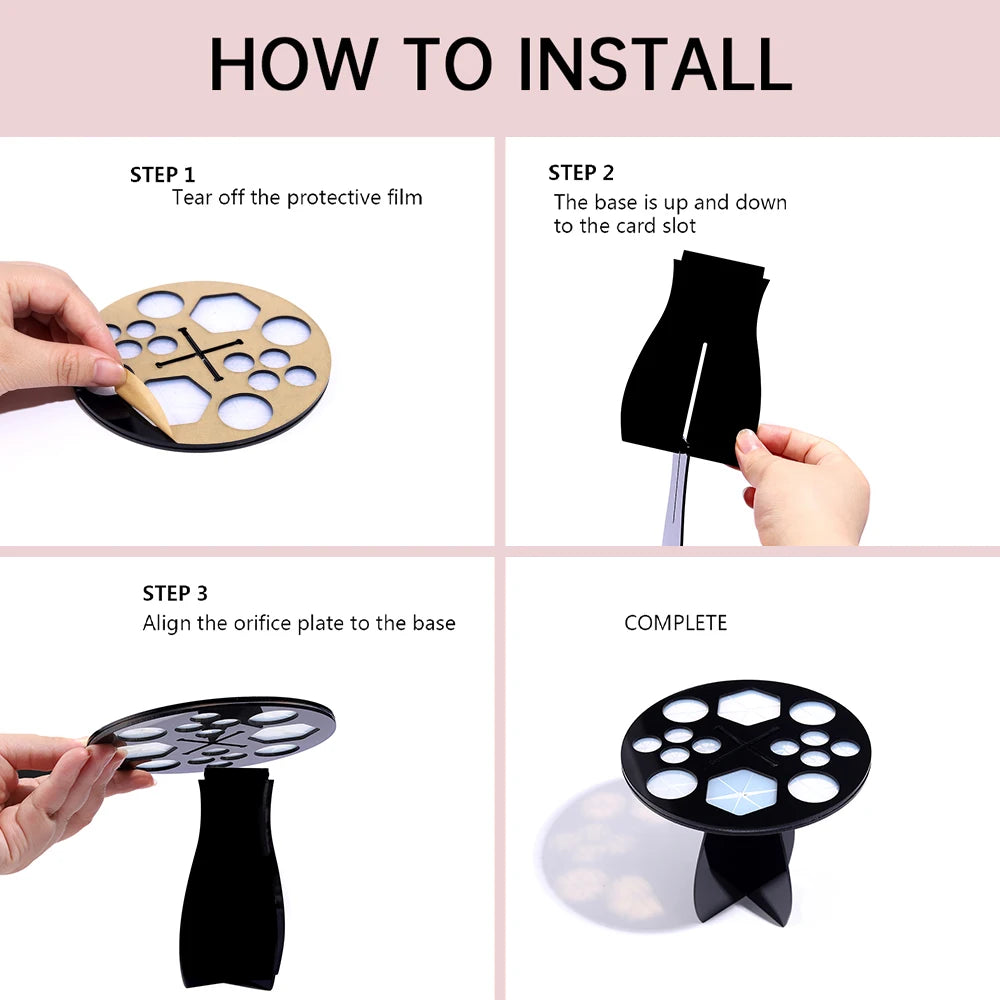 HOW TO INSTALL

STEP 1
Tear off the protective film

STEP 2
The base is up and down to the card slot

STEP 3
Align the orifice plate to the base

COMPLETE